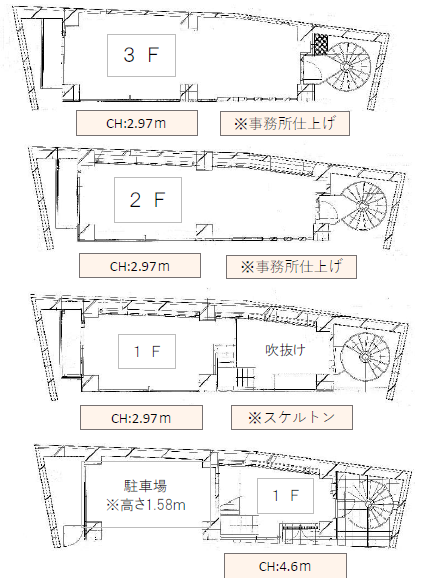 ３ Ｆ

CH:2.97m

※事務所仕上げ

２ Ｆ

CH:2.97m

※事務所仕上げ

１ Ｆ

吹抜け

CH:2.97m

※スケルトン

駐車場
※高さ1.58m

１ Ｆ

CH:4.6m